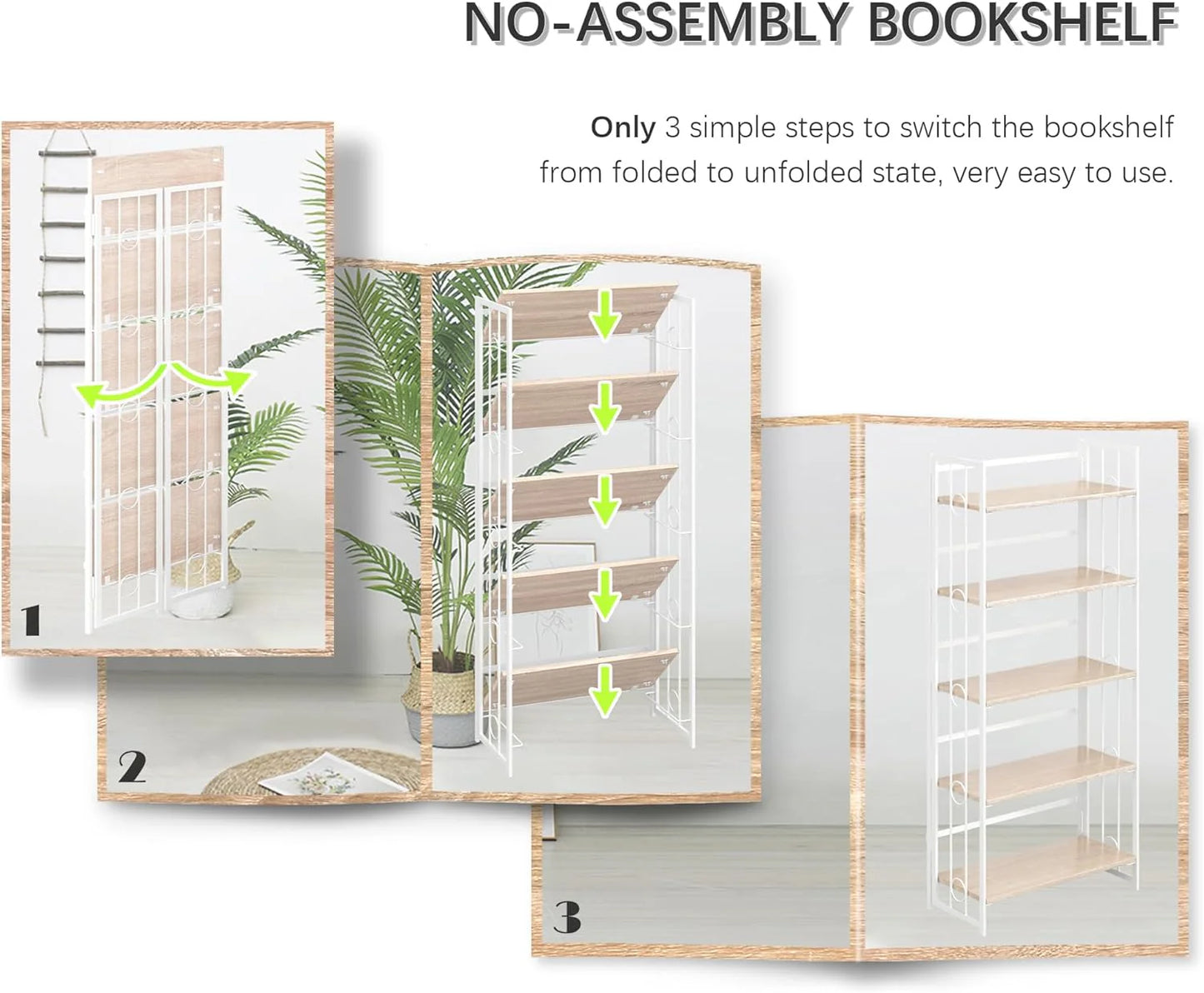 NO-ASSEMBLY BOOKSHELF

Only 3 simple steps to switch the bookshelf from folded to unfolded state, very easy to use.

1

2

3