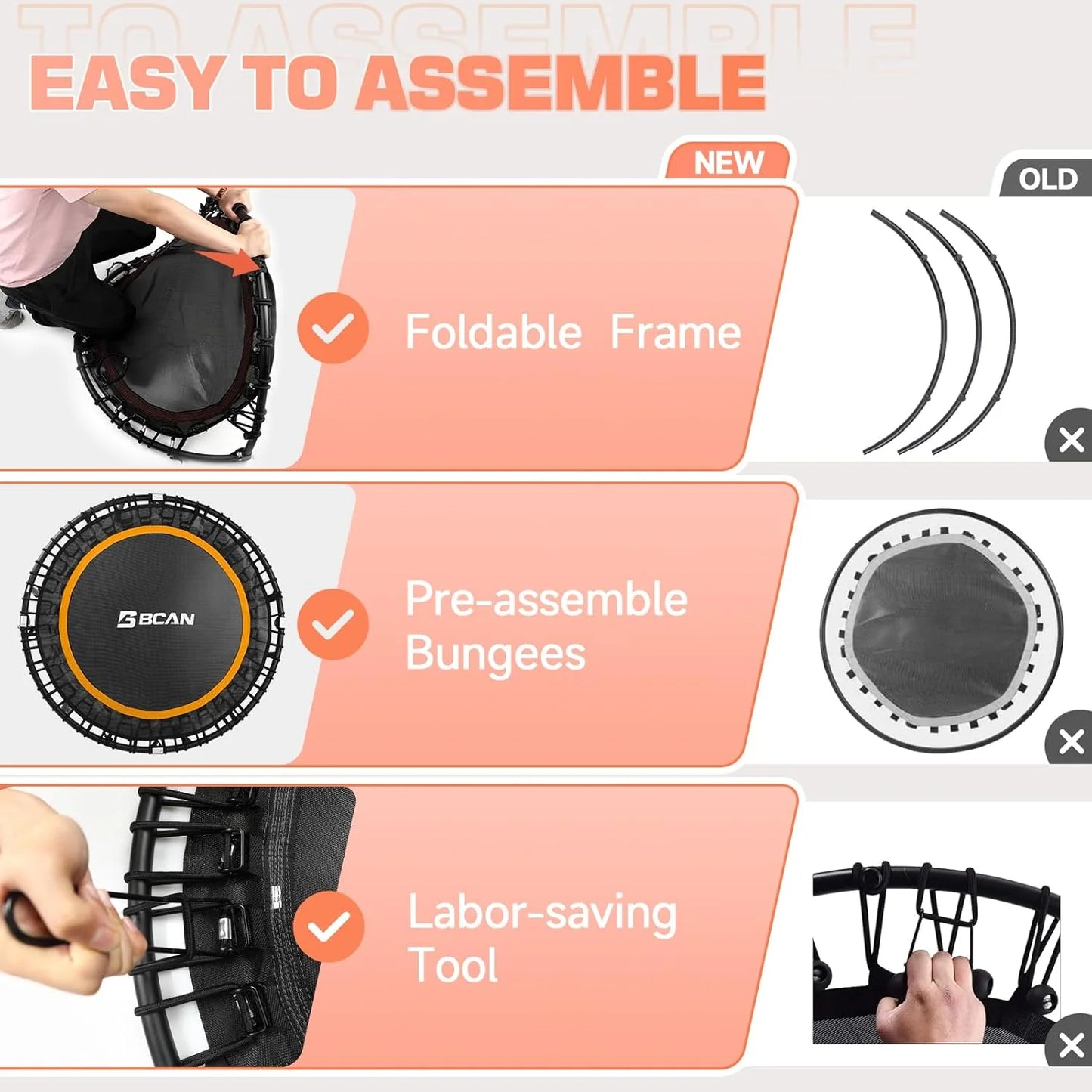 TO ASSEMBLE

EASY TO ASSEMBLE

NEW

OLD

Foldable Frame

BCAN

Pre-assemble Bungees

Labor-saving Tool