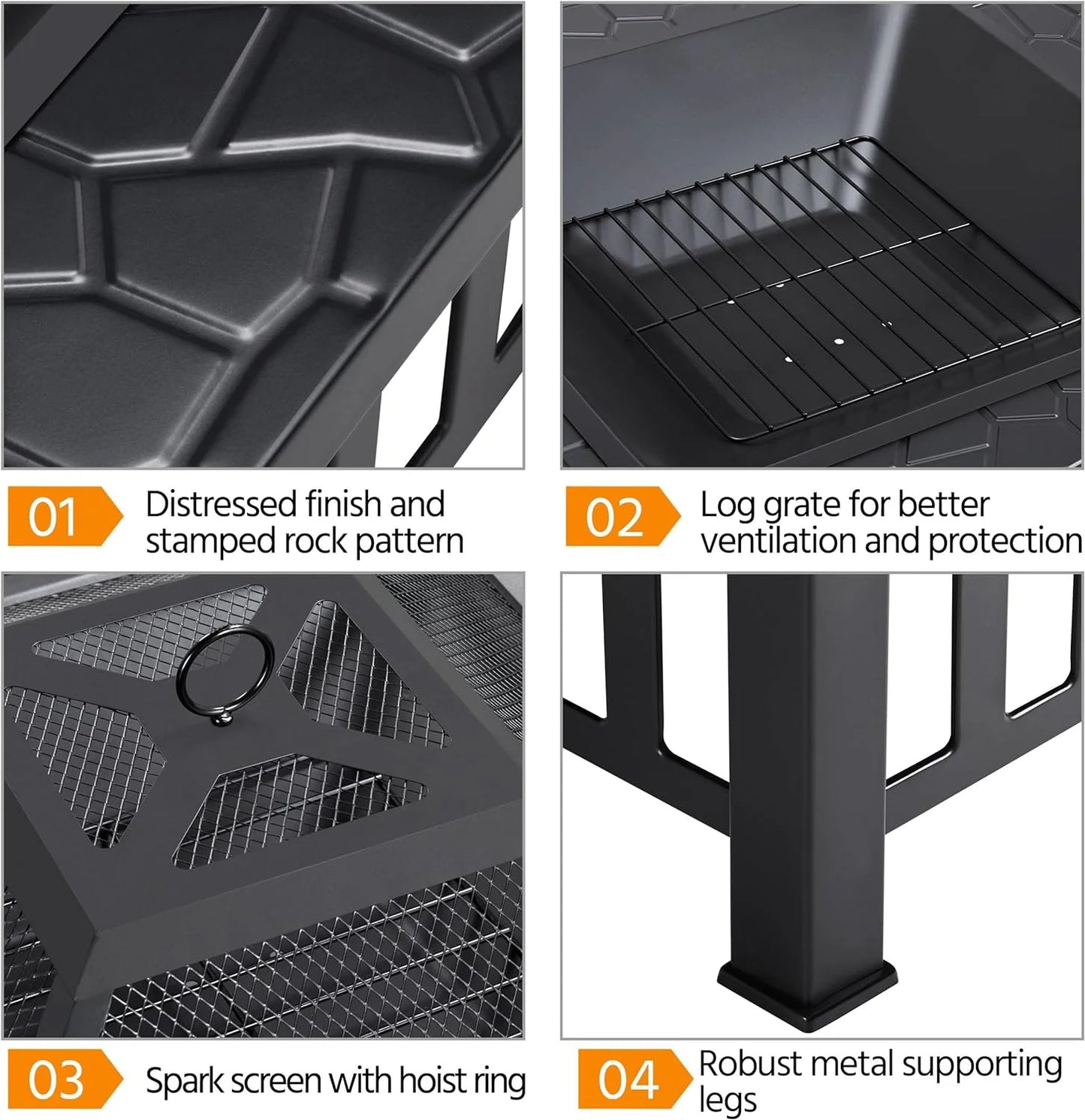 01 Distressed finish and stamped rock pattern

02 Log grate for better ventilation and protection

03 Spark screen with hoist ring

04 Robust metal supporting legs