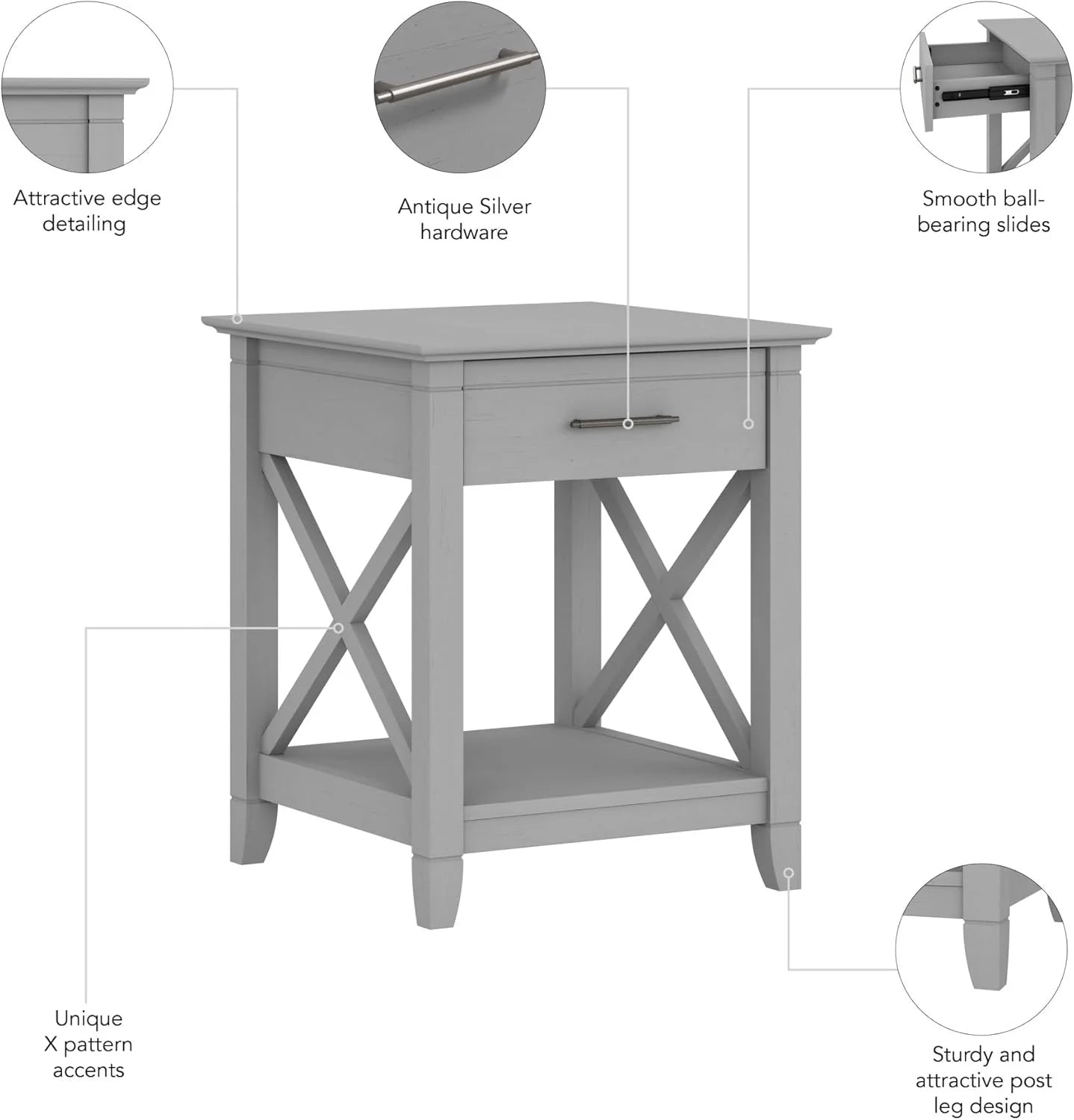 Attractive edge detailing

Antique Silver hardware

Smooth ball-bearing slides

Unique X pattern accents

Sturdy and attractive post leg design