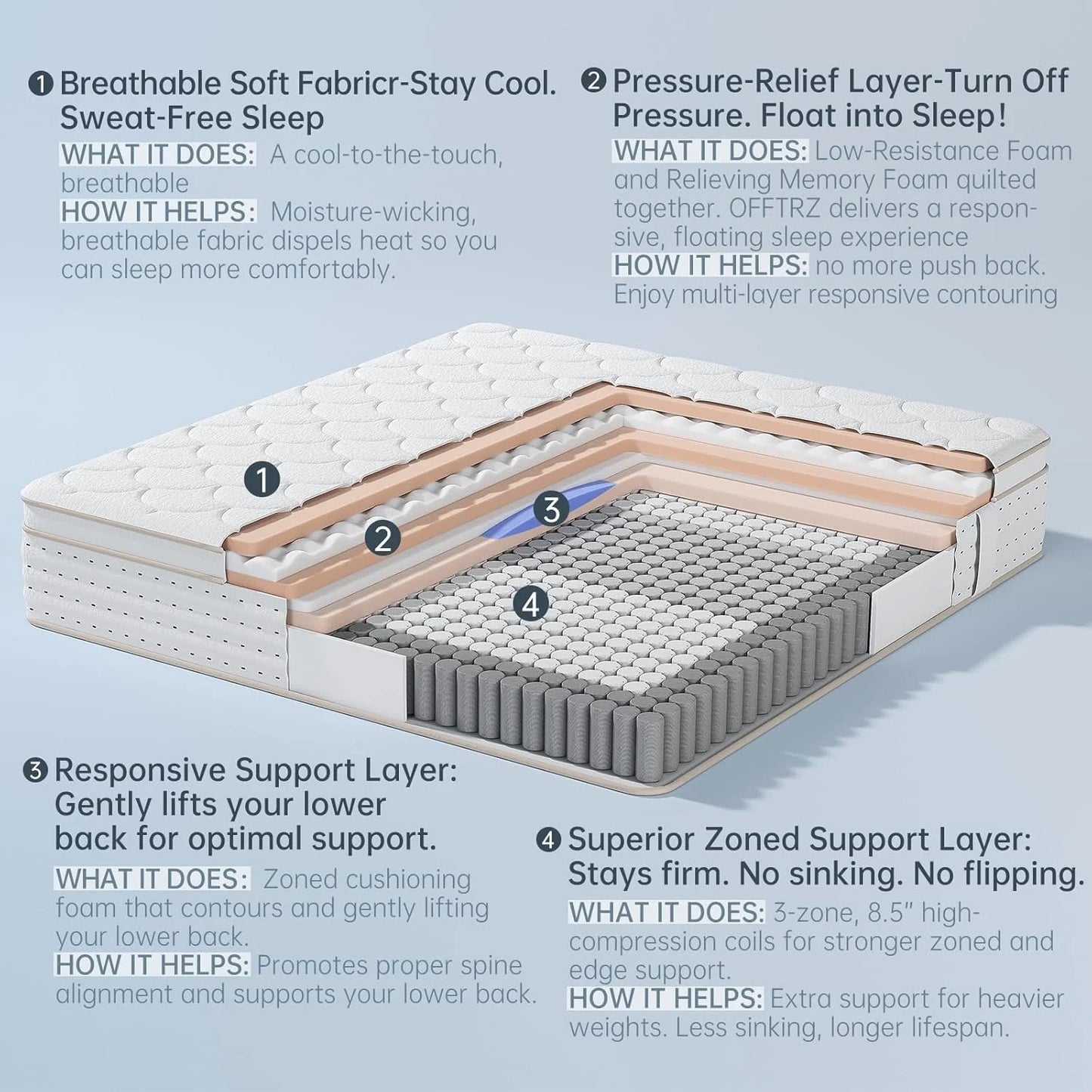 ❶ Breathable Soft Fabricr-Stay Cool. Sweat-Free Sleep

WHAT IT DOES: A cool-to-the-touch, breathable
HOW IT HELPS: Moisture-wicking, breathable fabric dispels heat so you can sleep more comfortably.

❷ Pressure-Relief Layer-Turn Off Pressure. Float into Sleep!

WHAT IT DOES: Low-Resistance Foam and Relieving Memory Foam quilted together. OFFTRZ delivers a responsive, floating sleep experience
HOW IT HELPS: no more push back. Enjoy multi-layer responsive contouring

1

2

3

4

❸ Responsive Support Layer: Gently lifts your lower back for optimal support.

WHAT IT DOES: Zoned cushioning foam that contours and gently lifting your lower back.
HOW IT HELPS: Promotes proper spine alignment and supports your lower back.

❹ Superior Zoned Support Layer: Stays firm. No sinking. No flipping.

WHAT IT DOES: 3-zone, 8.5" high-compression coils for stronger zoned and edge support.
HOW IT HELPS: Extra support for heavier weights. Less sinking, longer lifespan.