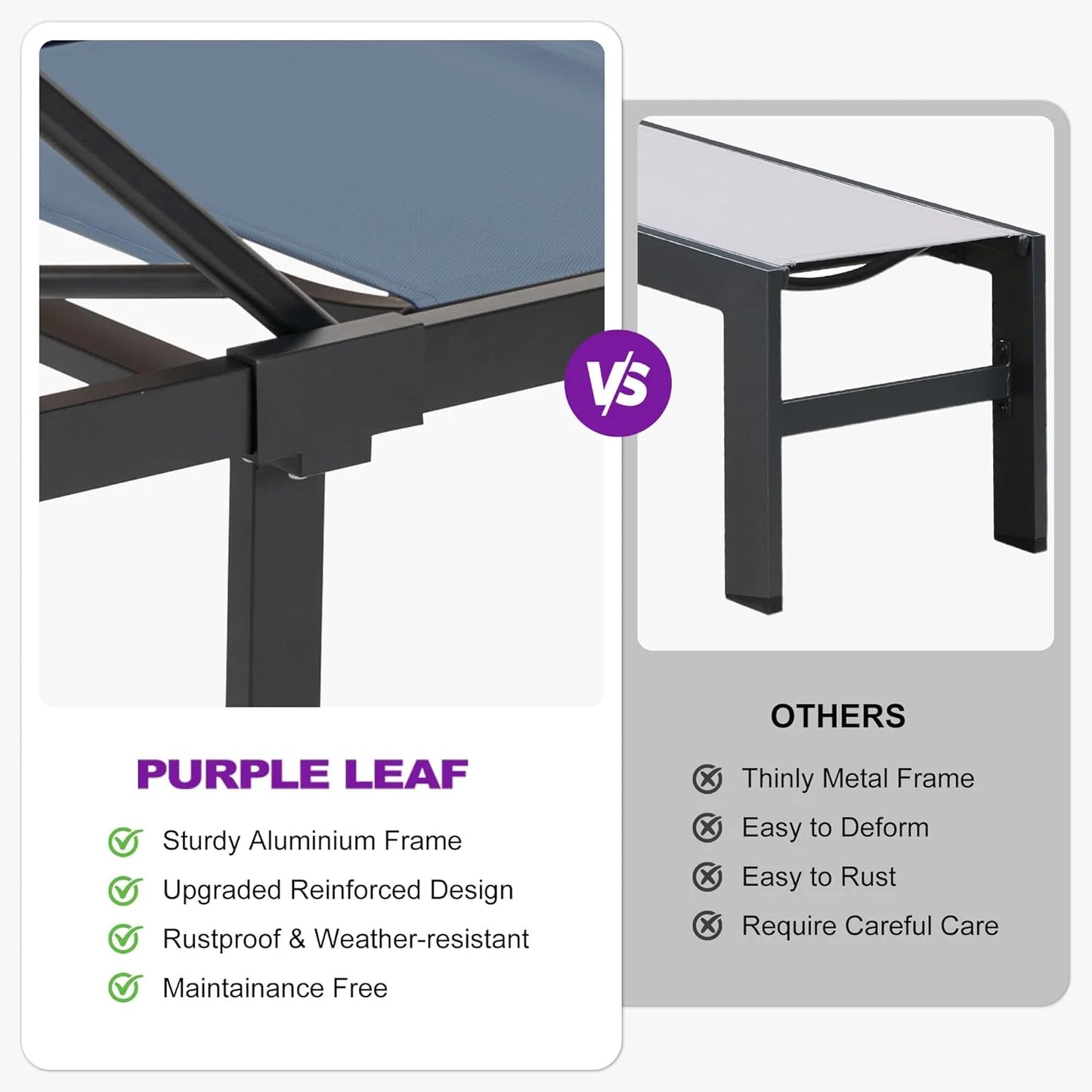 VS

PURPLE LEAF

Sturdy Aluminium Frame
Upgraded Reinforced Design
Rustproof & Weather-resistant
Maintainance Free

OTHERS

Thinly Metal Frame
Easy to Deform
Easy to Rust
Require Careful Care