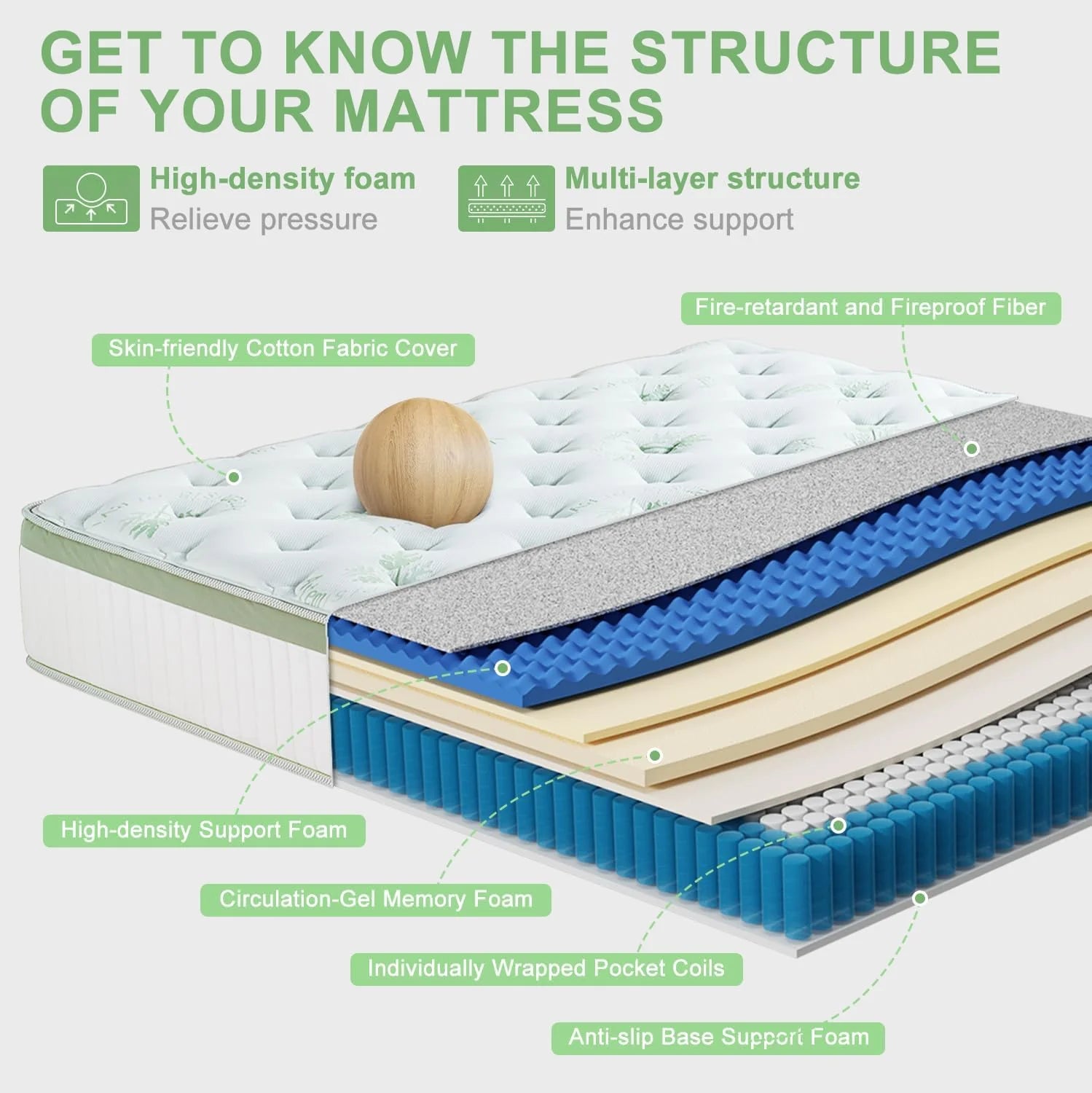 GET TO KNOW THE STRUCTURE OF YOUR MATTRESS

High-density foam
Relieve pressure

Multi-layer structure
Enhance support

Fire-retardant and Fireproof Fiber

Skin-friendly Cotton Fabric Cover

High-density Support Foam

Circulation-Gel Memory Foam

Individually Wrapped Pocket Coils

Anti-slip Base Support Foam