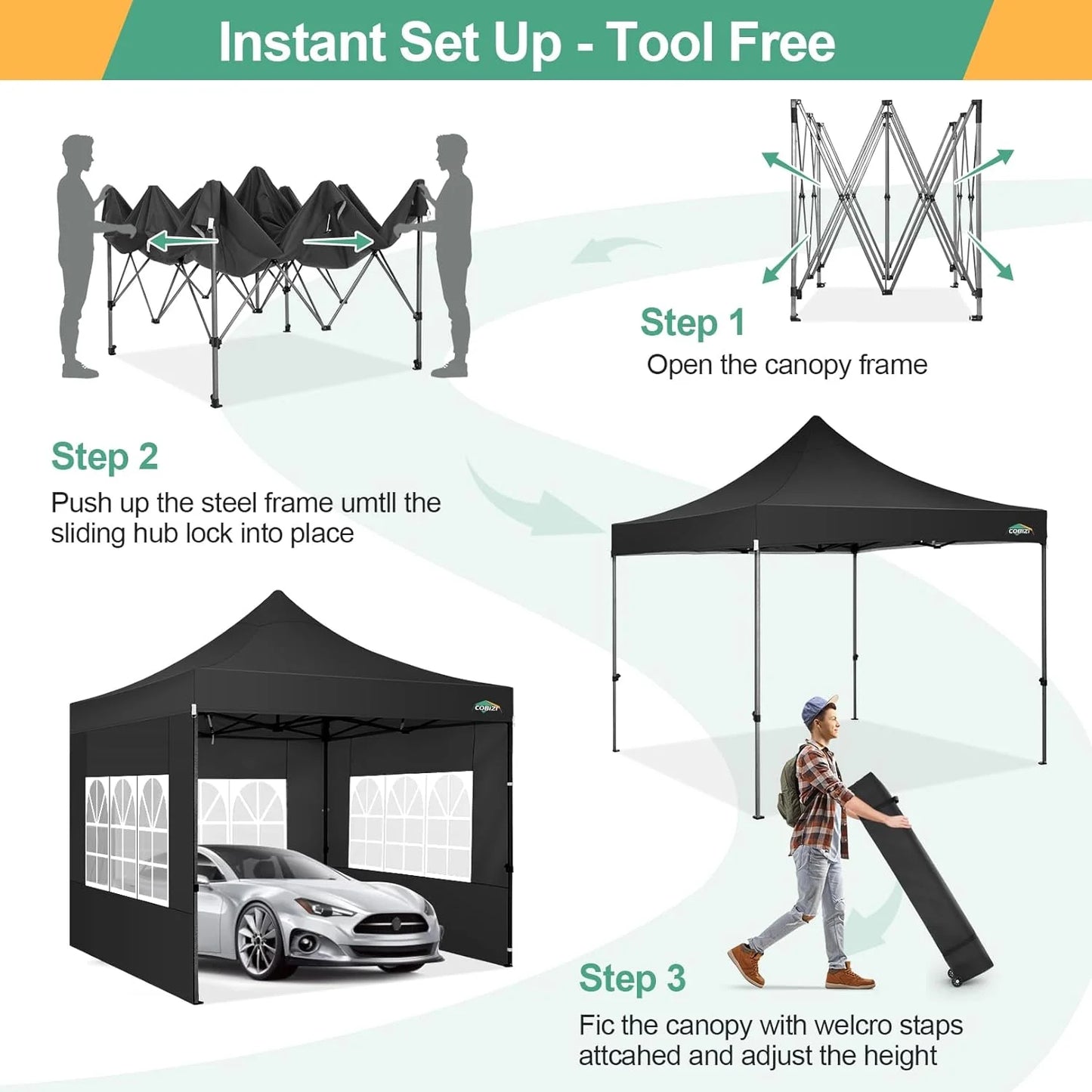 Instant Set Up - Tool Free

Step 1
Open the canopy frame

Step 2
Push up the steel frame umtll the sliding hub lock into place

COBIZI

COBIZI

Step 3
Fic the canopy with welcro staps attcahed and adjust the height