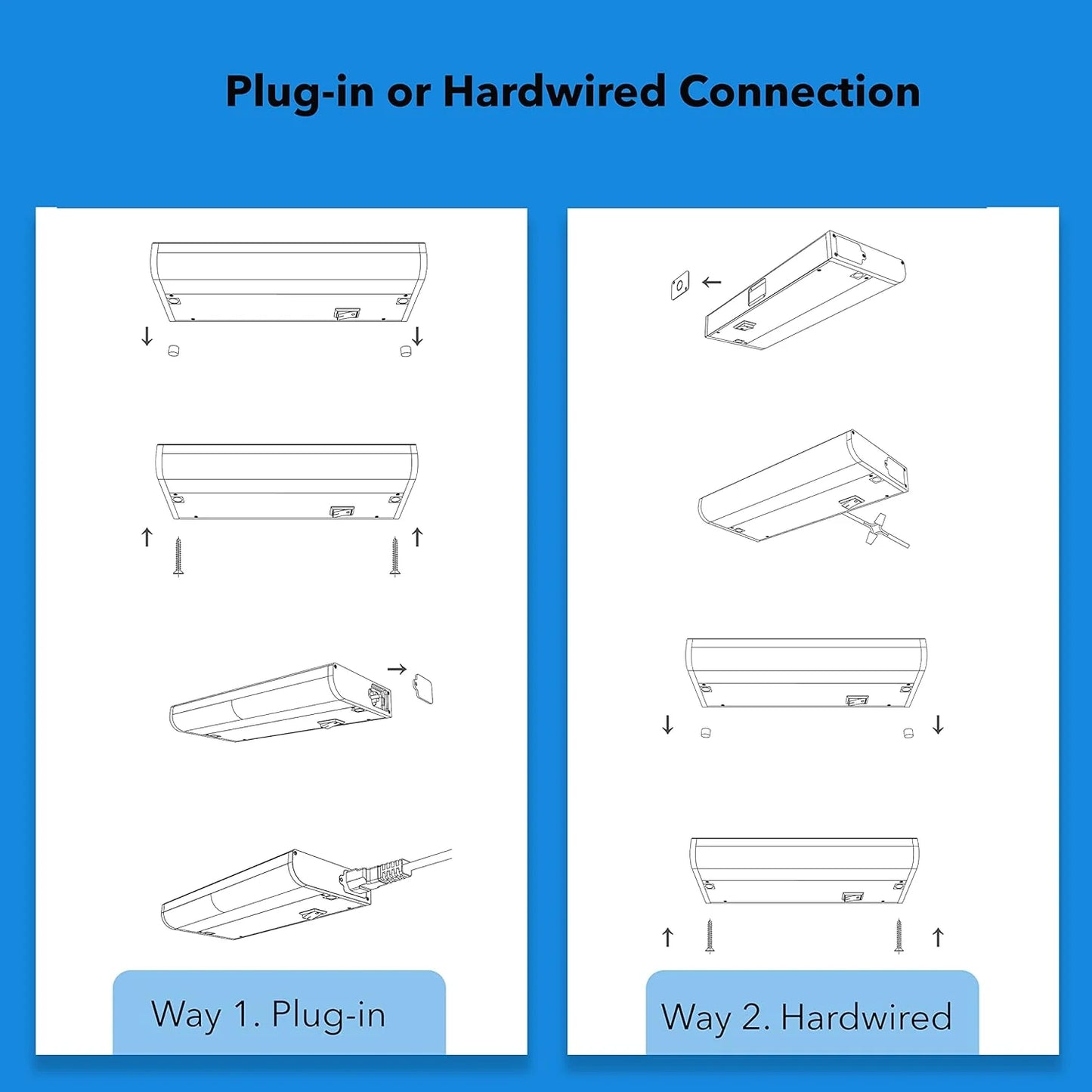 Plug-in or Hardwired Connection

Way 1. Plug-in

Way 2. Hardwired