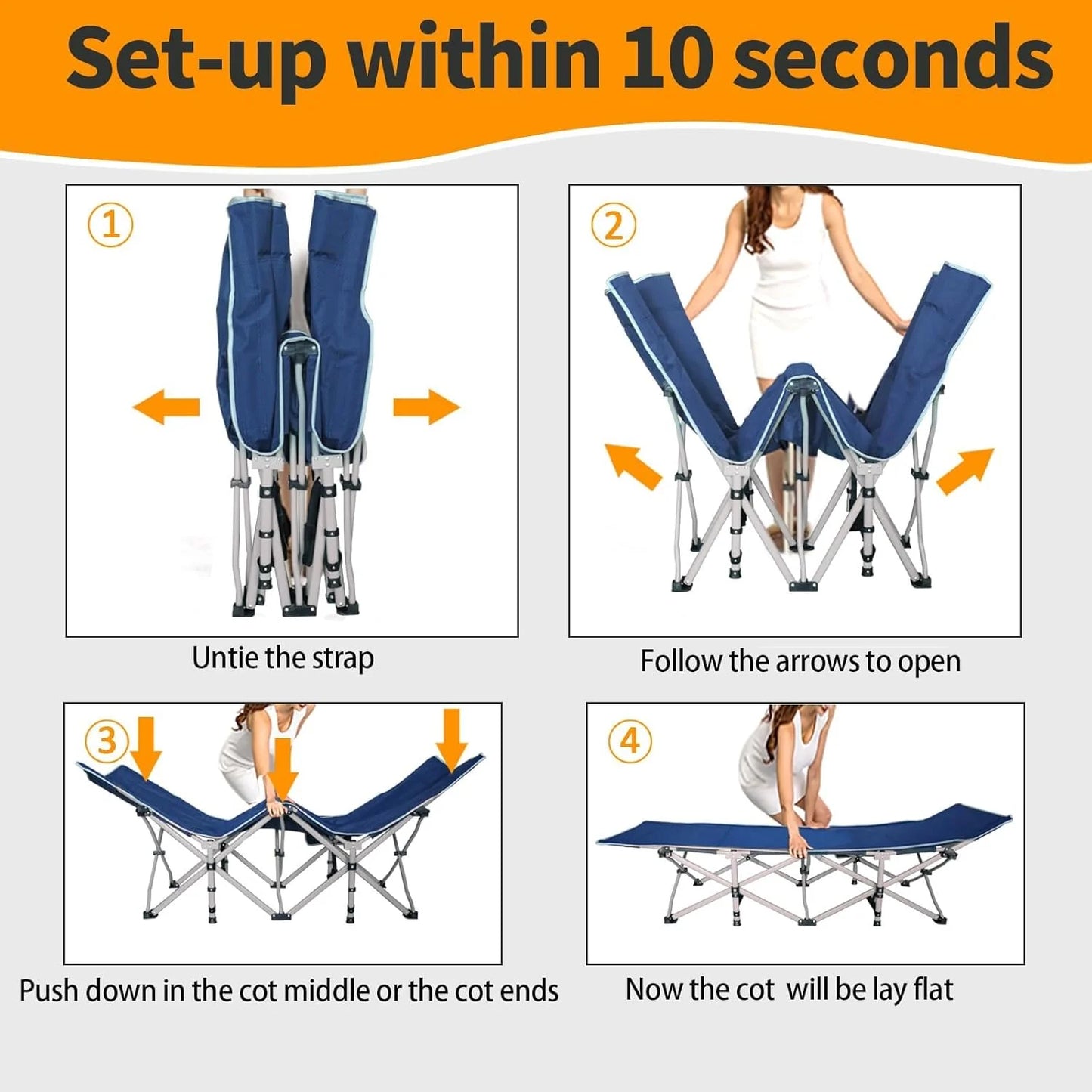 Set-up within 10 seconds

①

Untie the strap

②

Follow the arrows to open

③

Push down in the cot middle or the cot ends

④

Now the cot will be lay flat