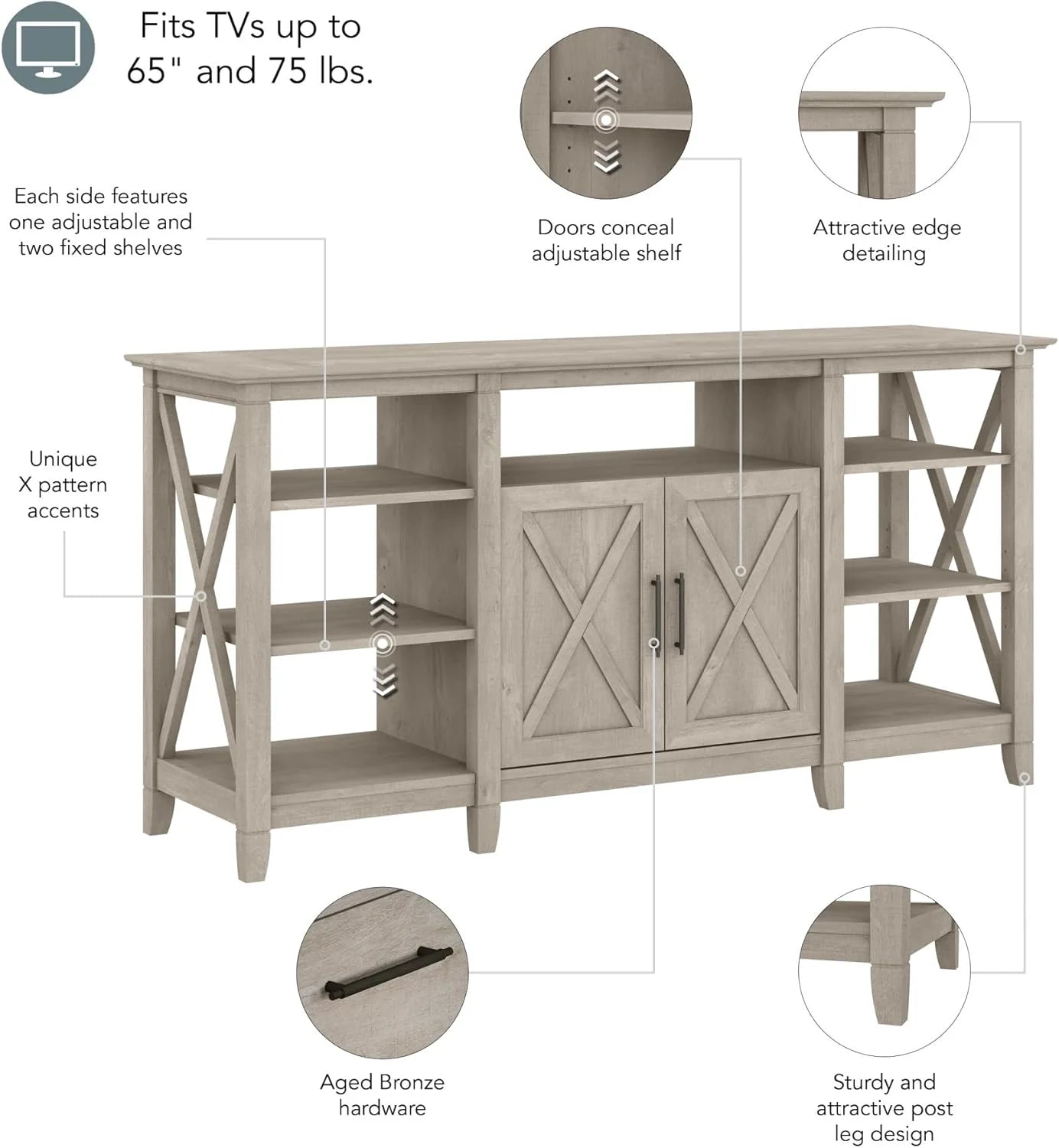 Fits TVs up to 65" and 75 lbs.

Each side features one adjustable and two fixed shelves

Doors conceal adjustable shelf

Attractive edge detailing

Unique X pattern accents

Aged Bronze hardware

Sturdy and attractive post leg design