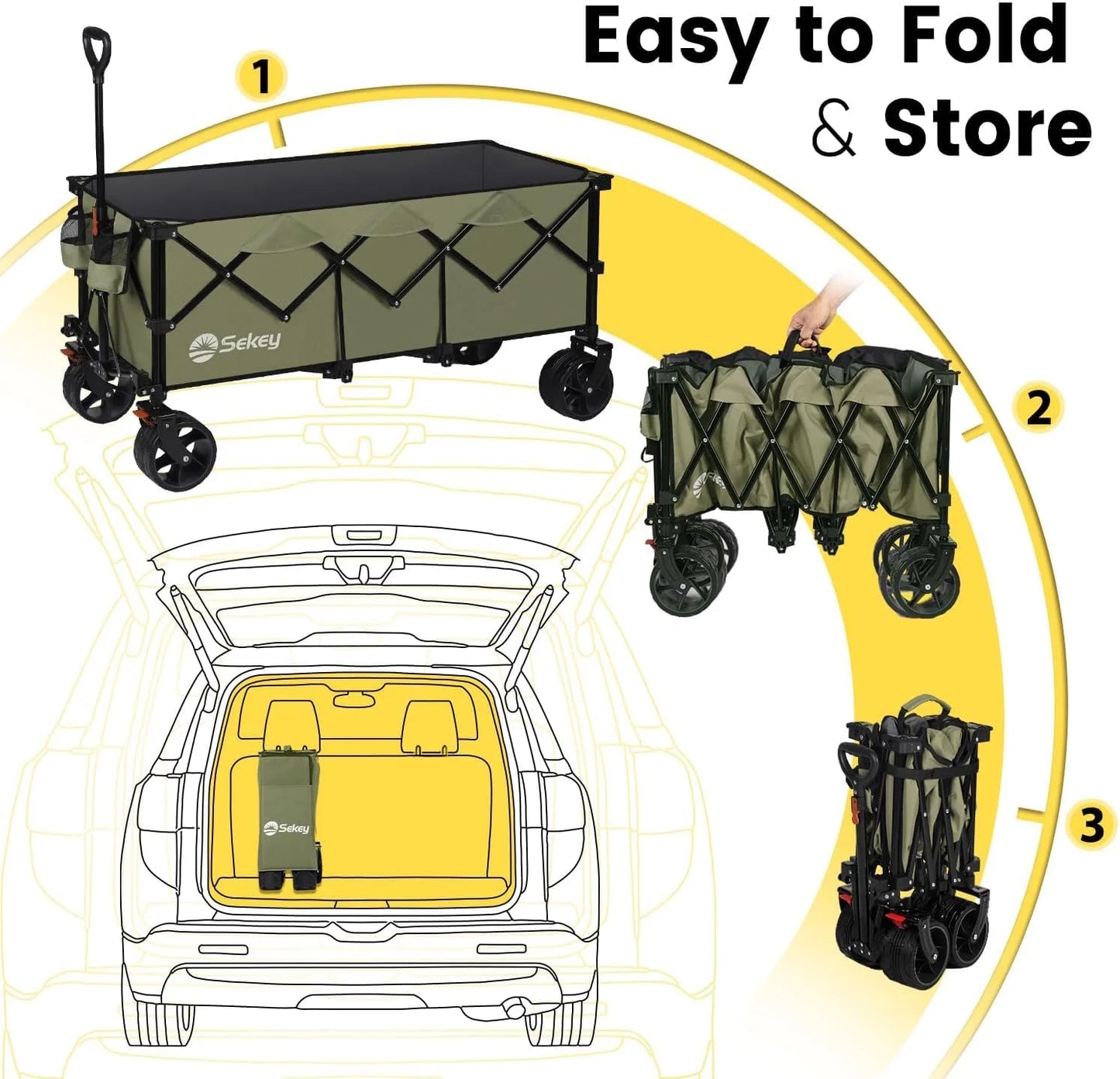 Easy to Fold & Store

1

Sekey

2

3

Sekey